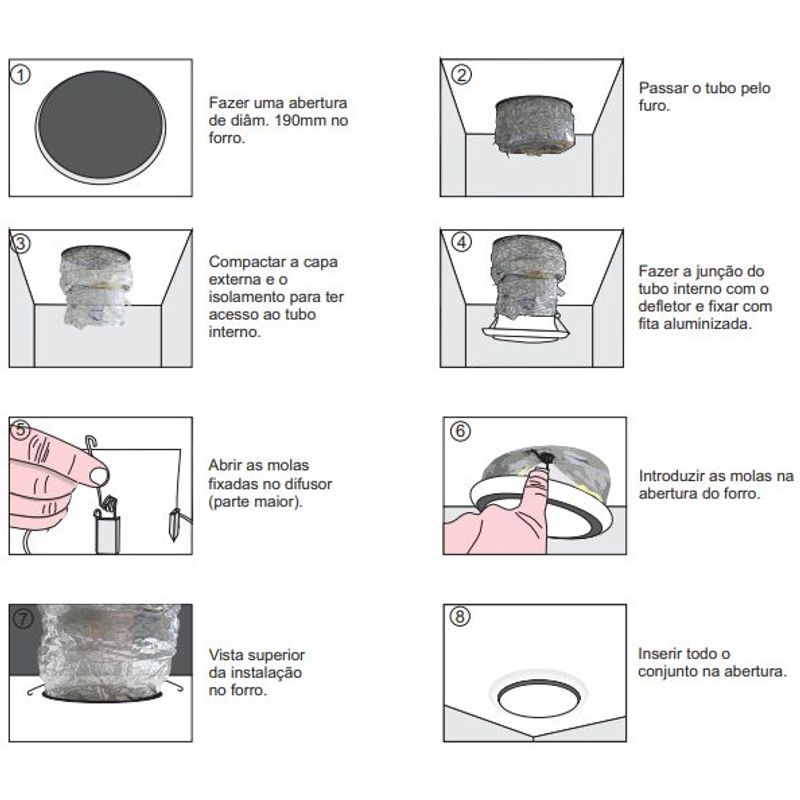 1

Fazer uma abertura de diâm. 190mm no forro.

2

Passar o tubo pelo furo.

3

Compactar a capa externa e o isolamento para ter acesso ao tubo interno.

4

Fazer a junção do tubo interno com o defletor e fixar com fita aluminizada.

5

Abrir as molas fixadas no difusor (parte maior).

6

Introduzir as molas na abertura do forro.

7

Vista superior da instalação no forro.

8

Inserir todo o conjunto na abertura.